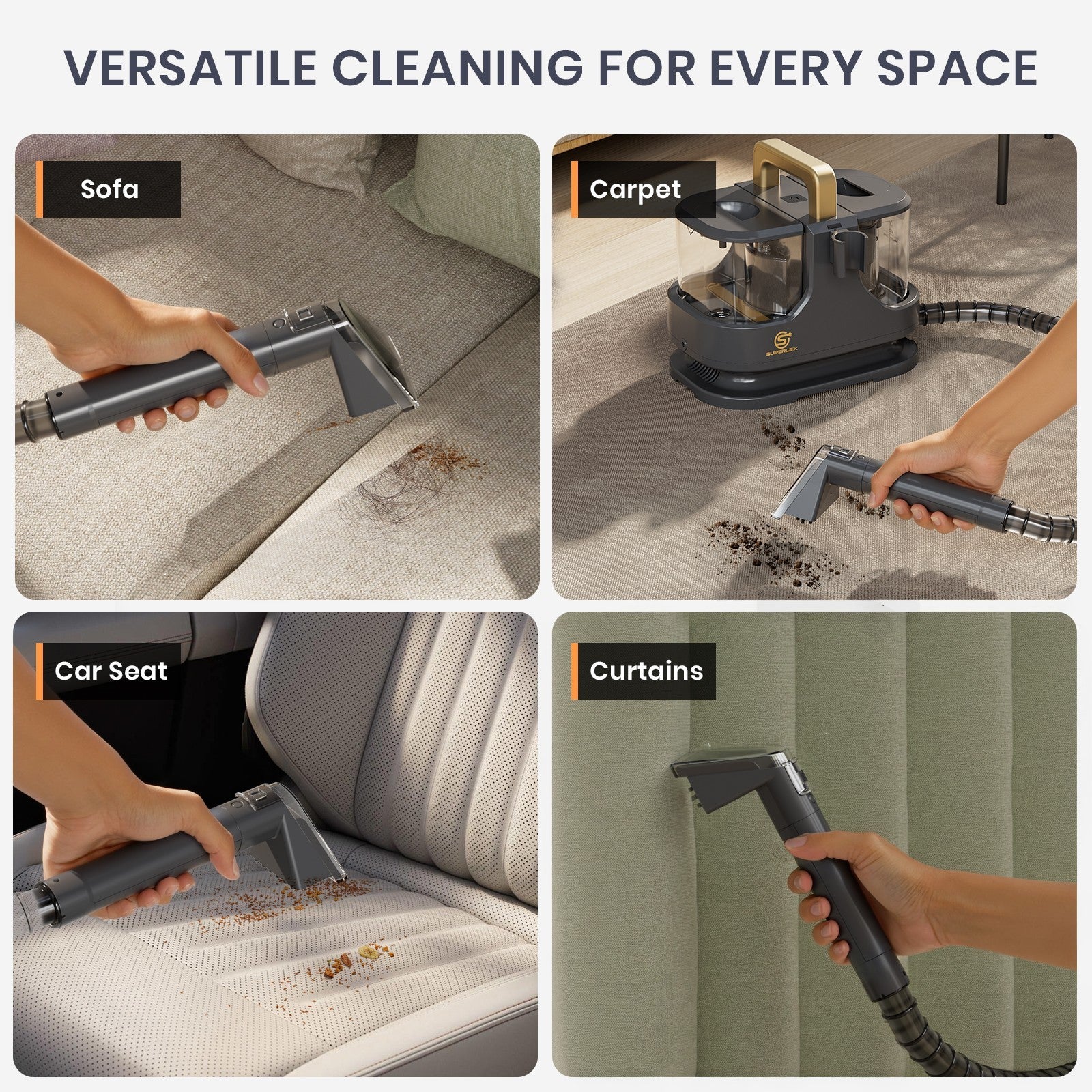 VERSATILE CLEANING FOR EVERY SPACE

Sofa

Carpet

SUPERLEX

Car Seat

Curtains